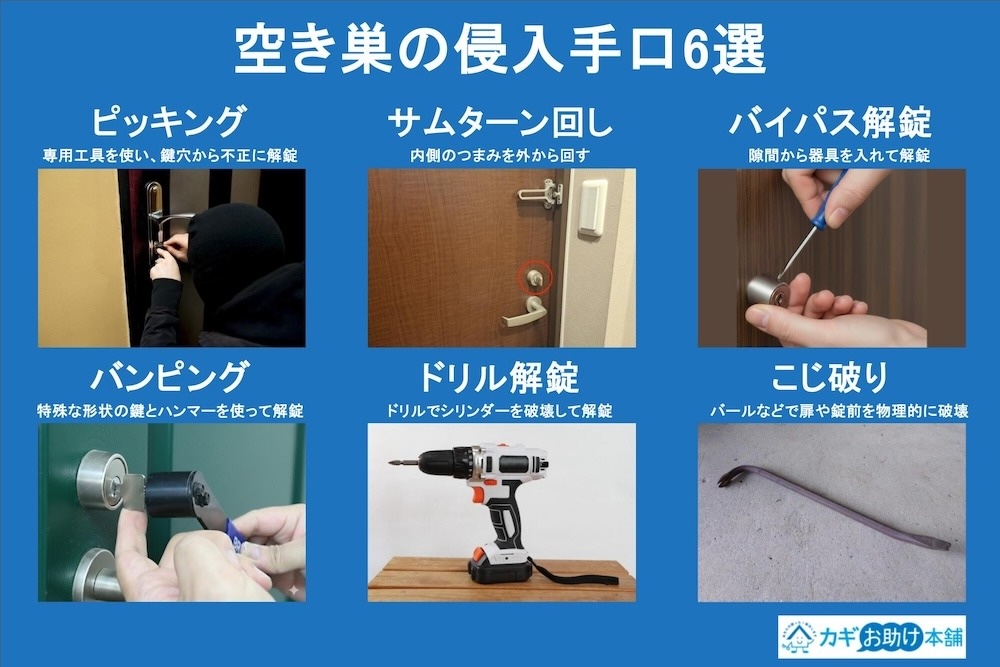 空き巣の侵入手口6選

ピッキング
専用工具を使い、鍵穴から不正に解錠

サムターン回し
内側のつまみを外から回す

バイパス解錠
隙間から器具を入れて解錠

バンピング
特殊な形状の鍵とハンマーを使って解錠

ドリル解錠
ドリルでシリンダーを破壊して解錠

こじ破り
バールなどで扉や錠前を物理的に破壊

カギお助け本舗