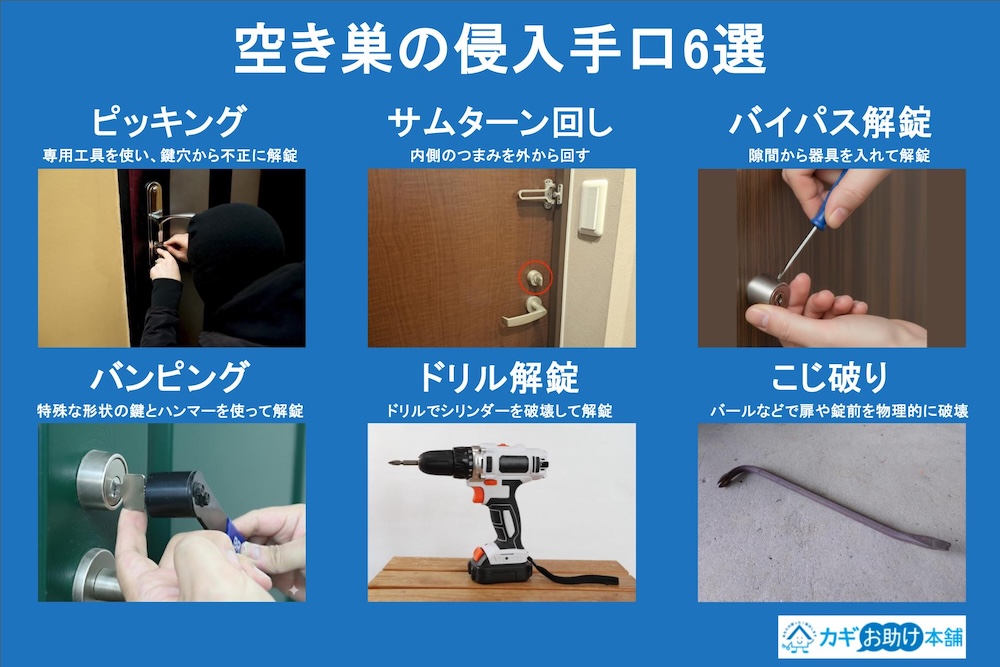 空き巣の侵入手口6選

ピッキング
専用工具を使い、鍵穴から不正に解錠

サムターン回し
内側のつまみを外から回す

バイパス解錠
隙間から器具を入れて解錠

バンピング
特殊な形状の鍵とハンマーを使って解錠

ドリル解錠
ドリルでシリンダーを破壊して解錠

こじ破り
バールなどで扉や錠前を物理的に破壊

カギお助け本舗